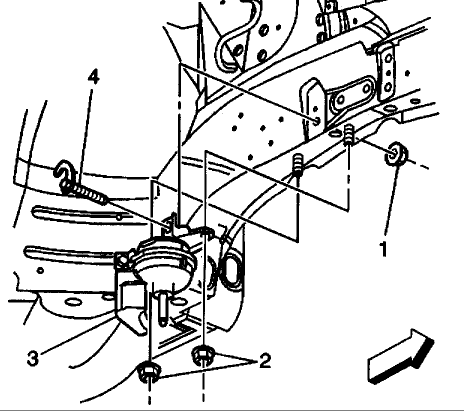 4
1
3
2