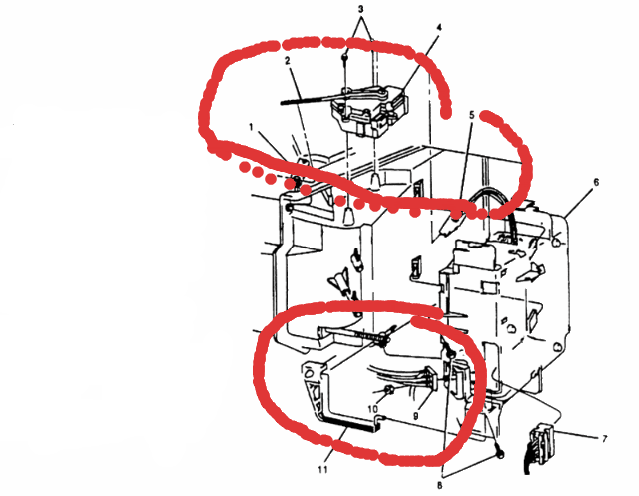 3
4
2
5
1
6
10
9
7
11
8