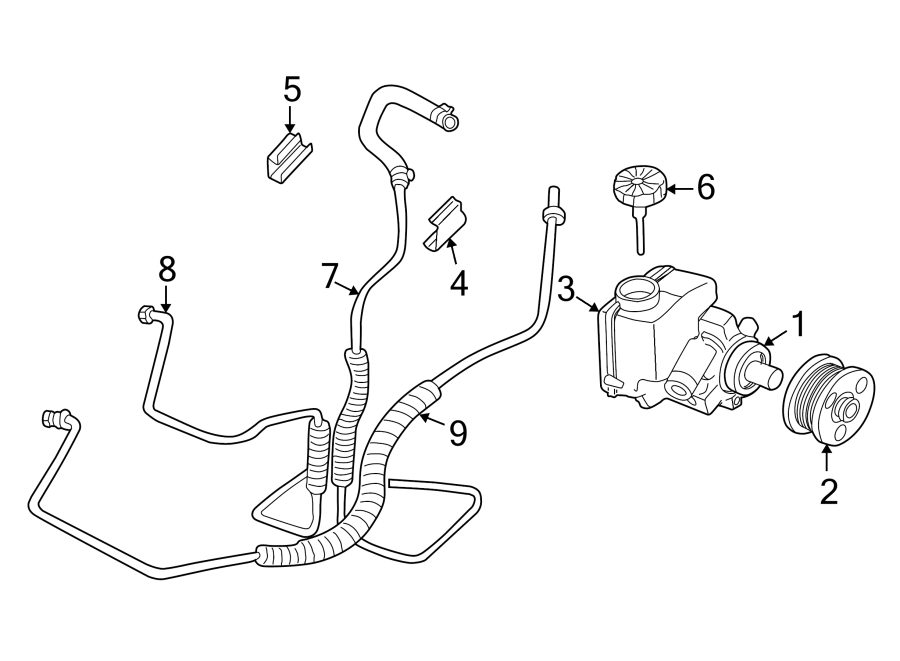 5
6
8
7
4
3
1
9
2