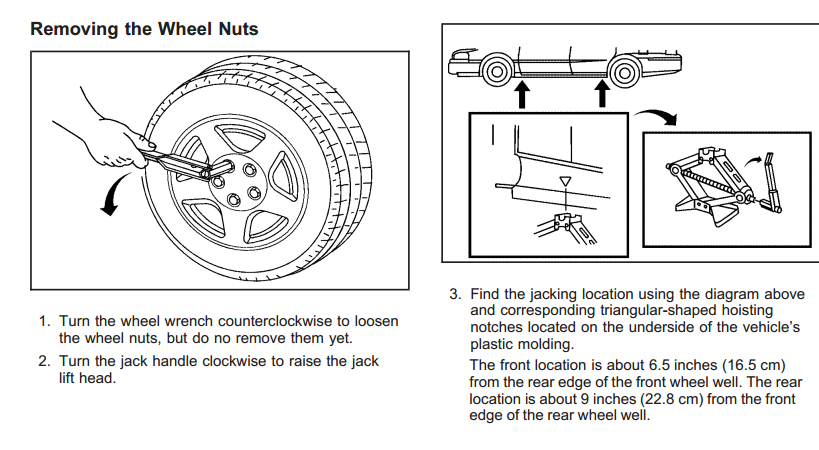 Removing the Wheel Nuts

1. Turn the wheel wrench counterclockwise to loosen the wheel nuts, but do no remove them yet.

2. Turn the jack handle clockwise to raise the jack lift head.

3. Find the jacking location using the diagram above and corresponding triangular-shaped hoisting notches located on the underside of the vehicle's plastic molding.

The front location is about 6.5 inches (16.5 cm) from the rear edge of the front wheel well. The rear location is about 9 inches (22.8 cm) from the front edge of the rear wheel well.