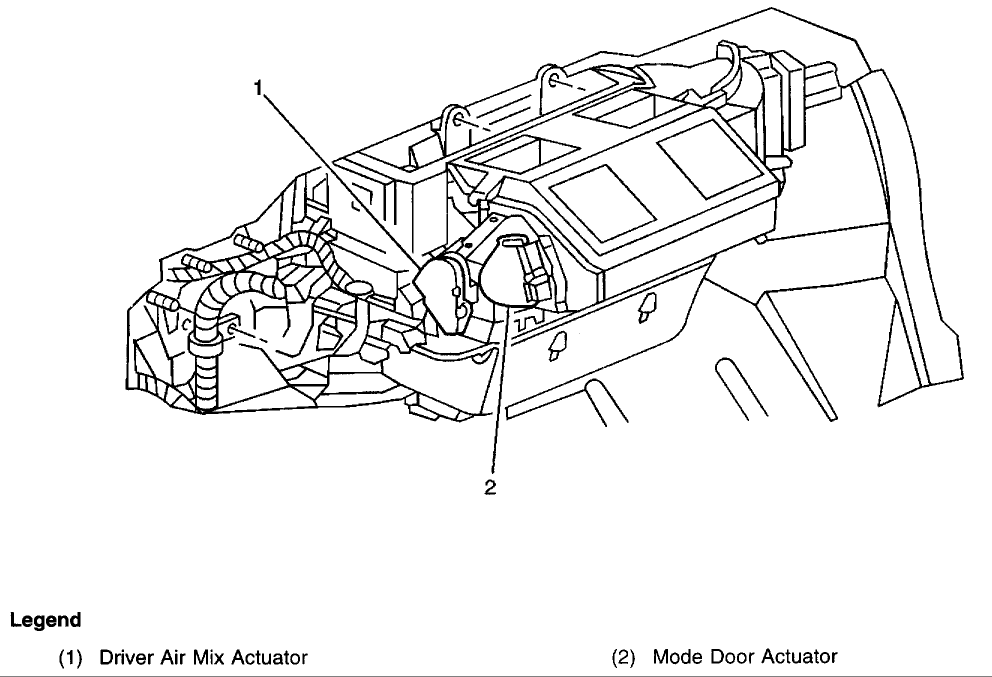 1

2

Legend

(1) Driver Air Mix Actuator

(2) Mode Door Actuator