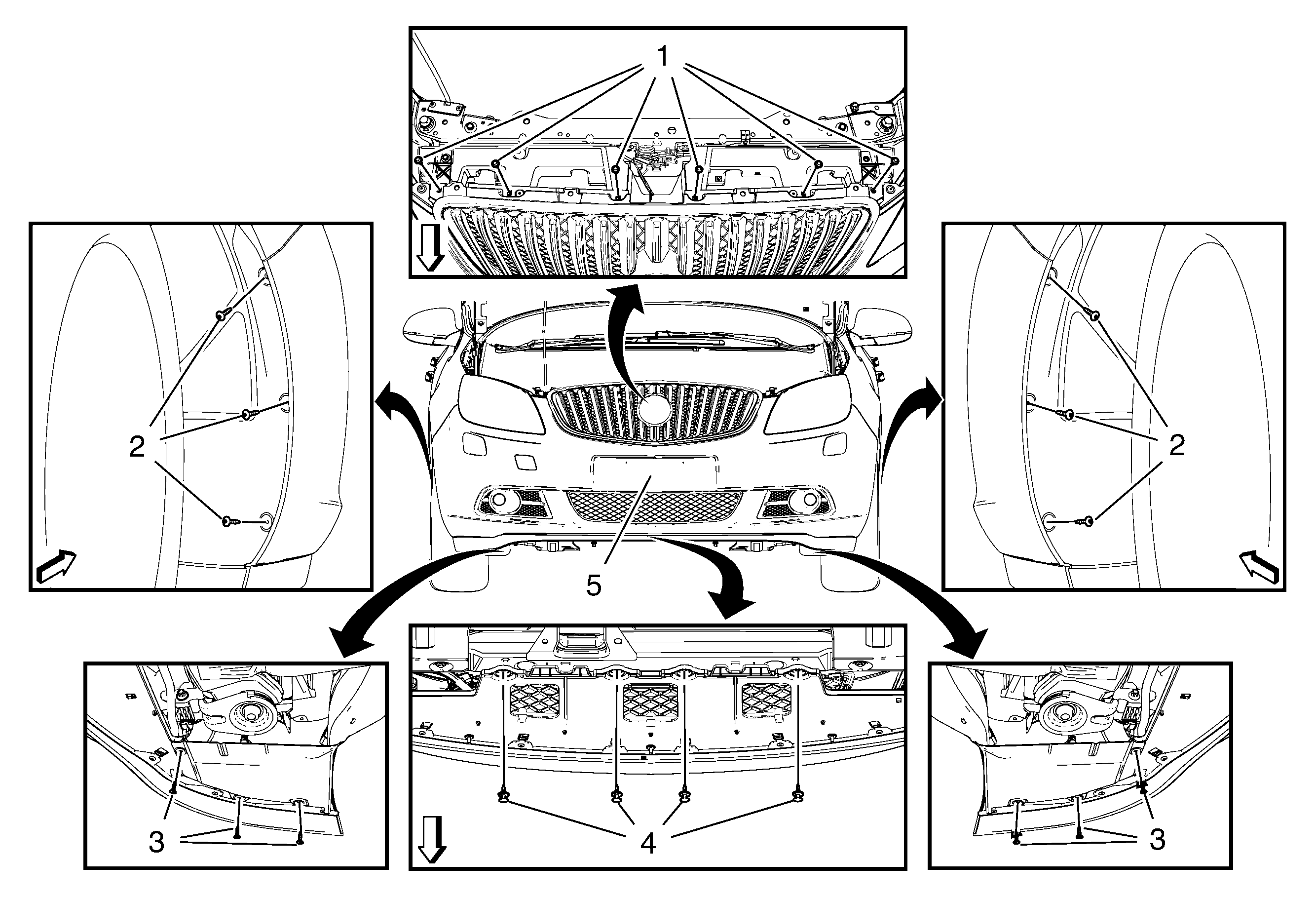 1

2

2

5

3

4

3